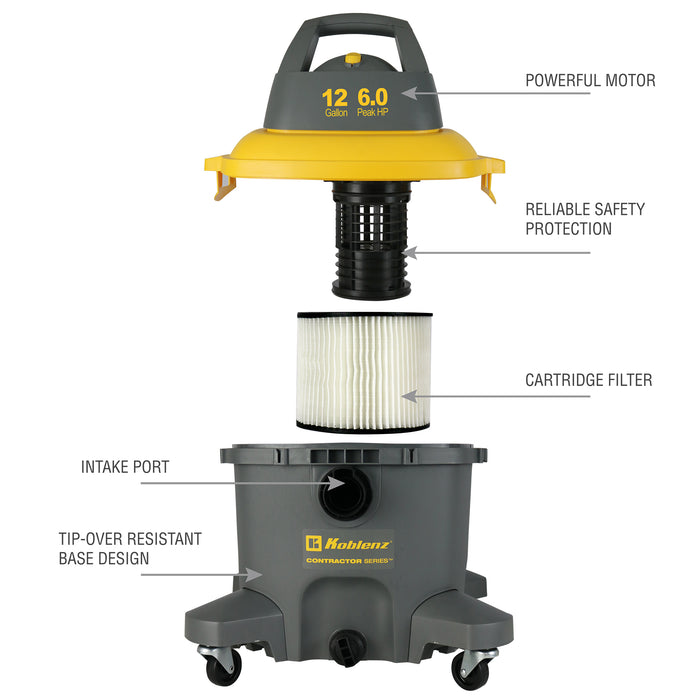 12 Gallon 6.0 Peak HP

POWERFUL MOTOR

RELIABLE SAFETY PROTECTION

CARTRIDGE FILTER

INTAKE PORT

TIP-OVER RESISTANT BASE DESIGN

Koblenz
CONTRACTOR SERIES™